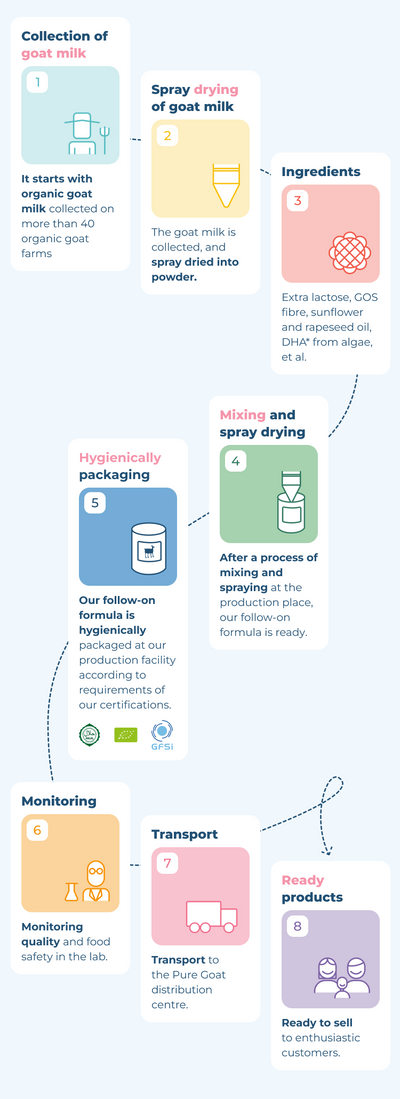 Collection of goat milk

1

It starts with organic goat milk collected on more than 40 organic goat farms

Spray drying of goat milk

2

The goat milk is collected, and spray dried into powder.

Ingredients

3

Extra lactose, GOS fibre, sunflower and rapeseed oil, DHA* from algae, et al.

Mixing and spray drying

4

After a process of mixing and spraying at the production place, our follow-on formula is ready.

Hygienically packaging

5

Our follow-on formula is hygienically packaged at our production facility according to requirements of our certifications.

GFSI

Monitoring

6

Monitoring quality and food safety in the lab.

Transport

7

Transport to the Pure Goat distribution centre.

Ready products

8

Ready to sell to enthusiastic customers.